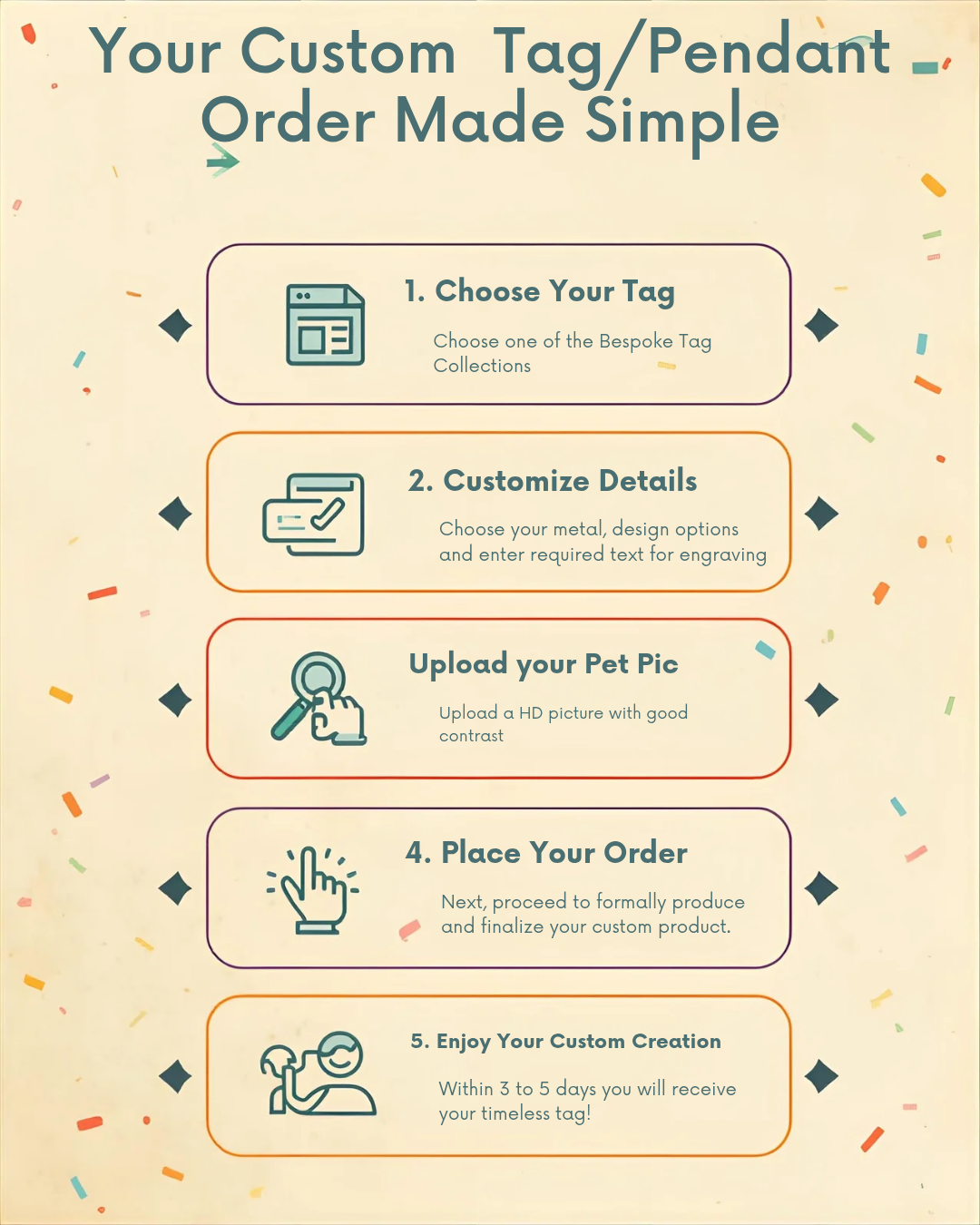 Your Custom Tag/Pendant Order Made Simple

1. Choose Your Tag

Choose one of the Bespoke Tag Collections

2. Customize Details

Choose your metal, design options and enter required text for engraving

Upload your Pet Pic

Upload a HD picture with good contrast

4. Place Your Order

Next, proceed to formally produce and finalize your custom product.

5. Enjoy Your Custom Creation

Within 3 to 5 days you will receive your timeless tag!